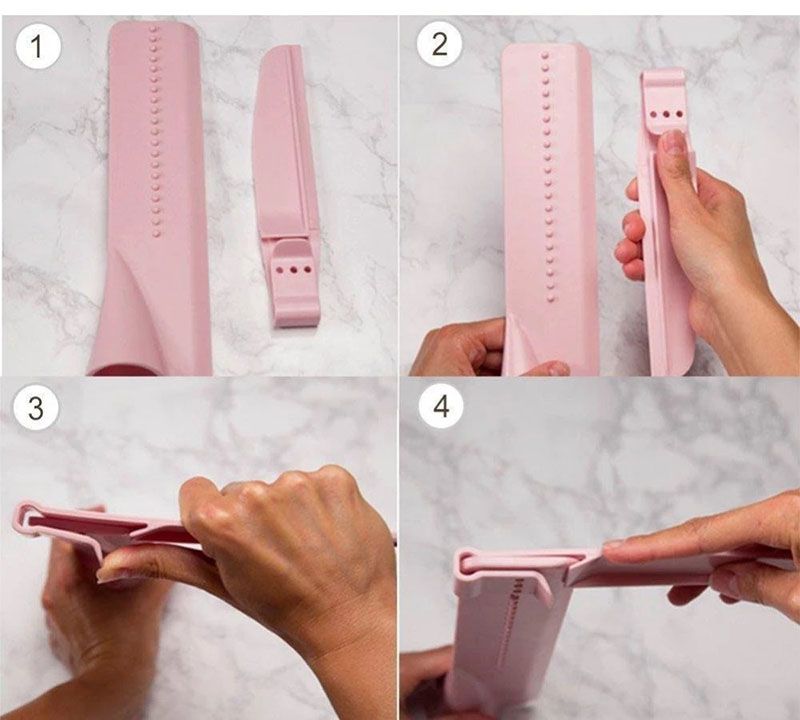 1
2
3
4